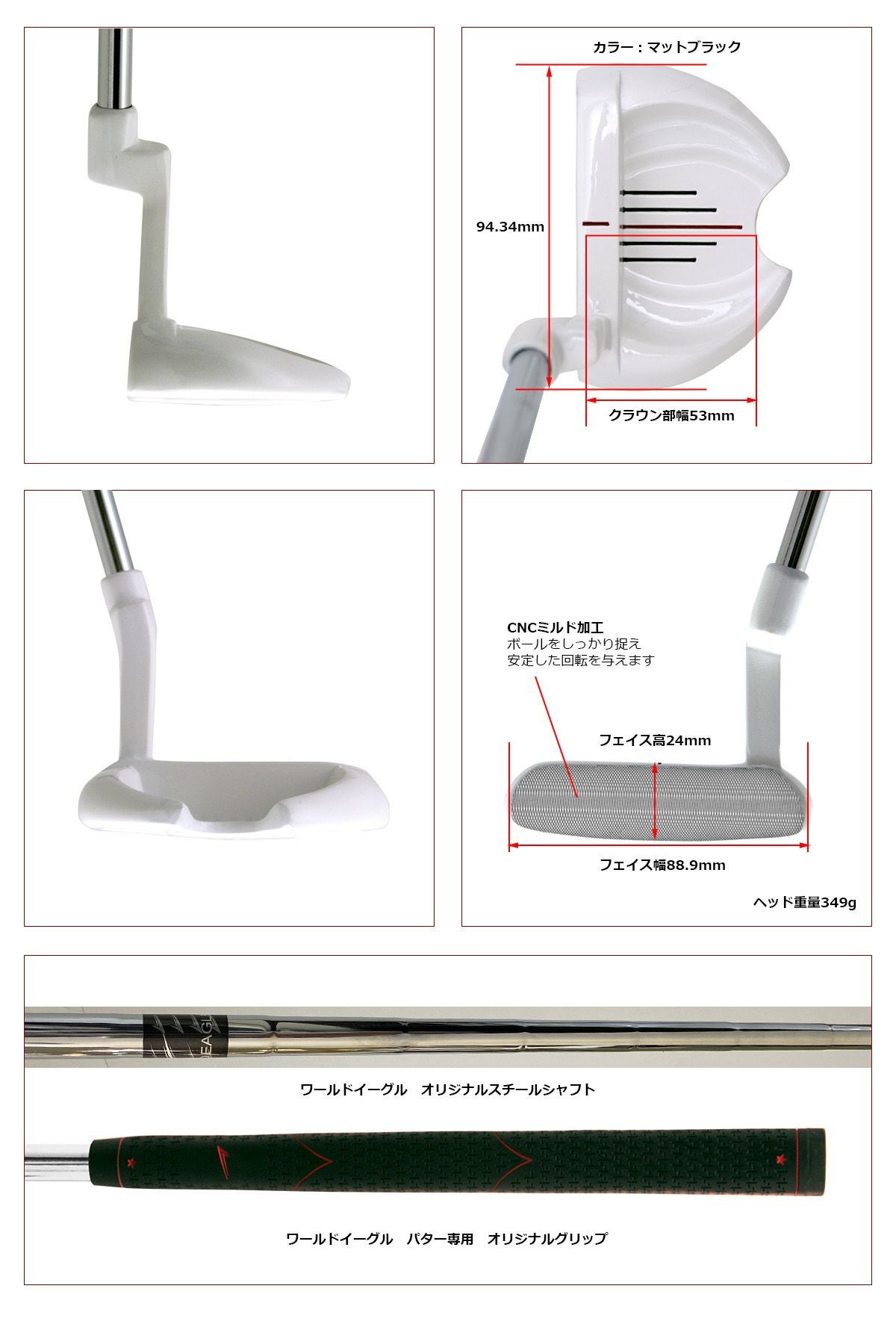 カラー：マットブラック

94.34mm

クラウン部幅53mm

CNCミルド加工
ボールをしっかり捉え
安定した回転を与えます

フェイス高24mm

フェイス幅88.9mm

ヘッド重量349g

EAGL

ワールドイーグル　オリジナルスチールシャフト

ワールドイーグル　パター専用　オリジナルグリップ