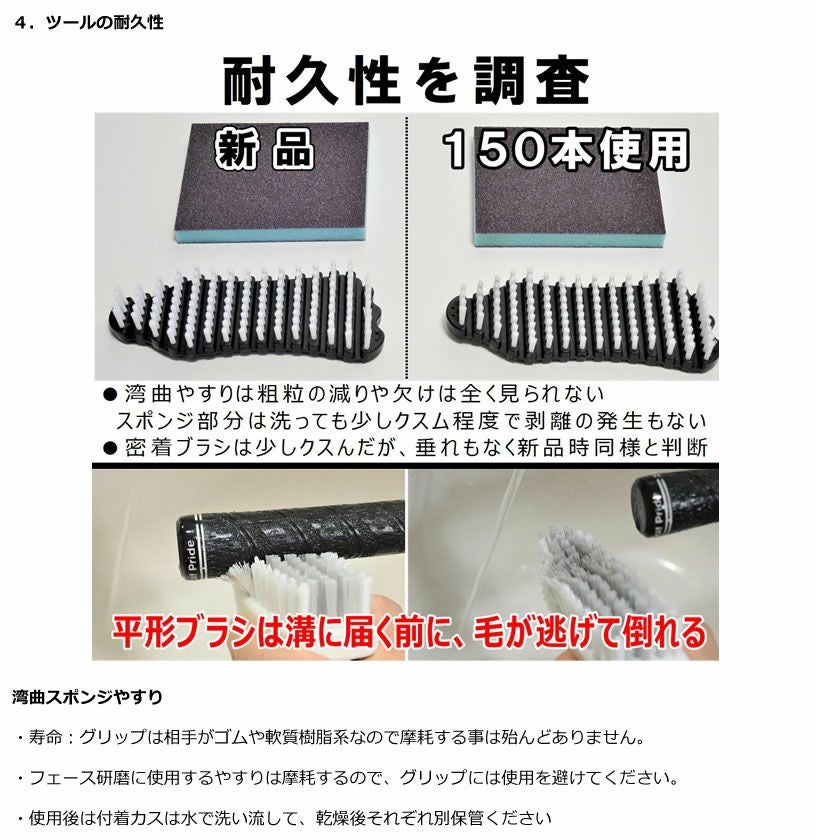 ４．ツールの耐久性

耐久性を調査

新品

150本使用

● 湾曲やすりは粗粒の減りや欠けは全く見られない
スポンジ部分は洗っても少しクスム程度で剥離の発生もない
● 密着ブラシは少しクスんだが、垂れもなく新品時同様と判断

Pride

Pride

平形ブラシは溝に届く前に、毛が逃げて倒れる

湾曲スポンジやすり

・寿命：グリップは相手がゴムや軟質樹脂系なので摩耗する事は殆んどありません。

・フェース研磨に使用するやすりは摩耗するので、グリップには使用を避けてください。

・使用後は付着カスは水で洗い流して、乾燥後それぞれ別保管ください