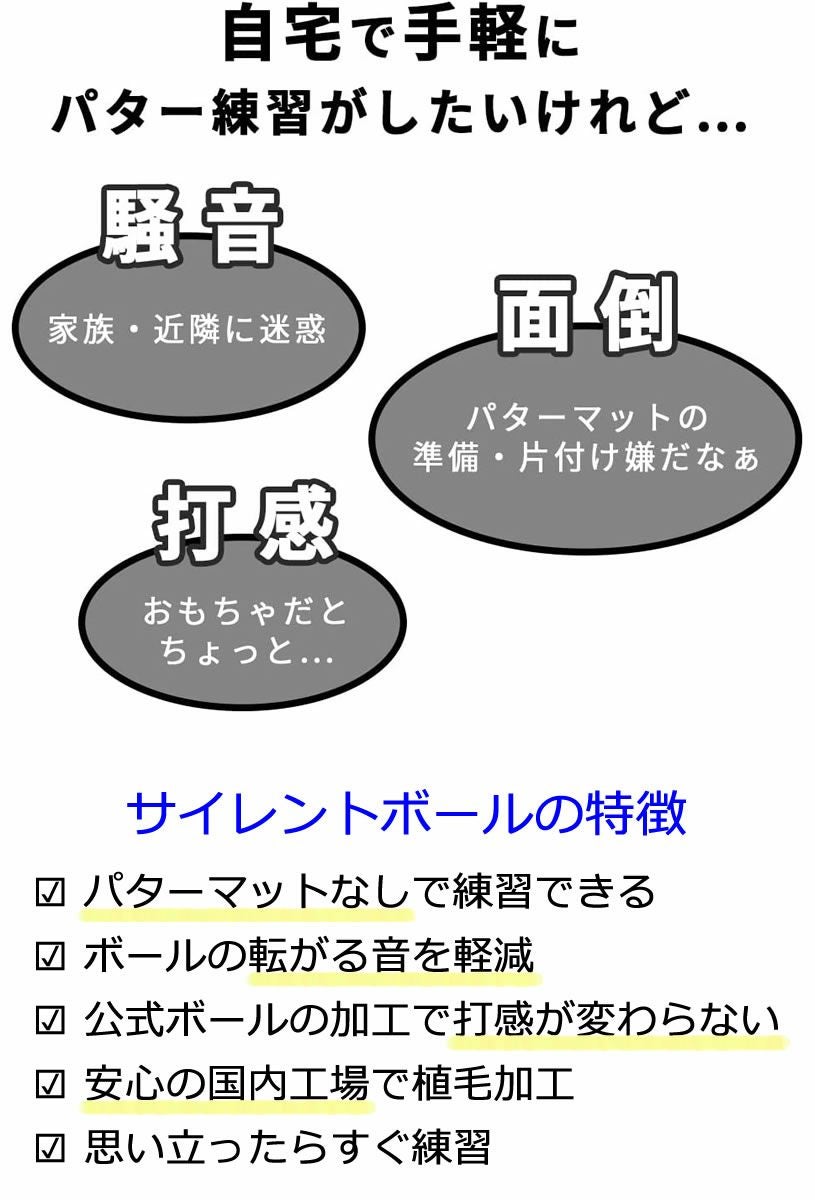 自宅で手軽に
パター練習がしたいけれど...

騒音

家族・近隣に迷惑

面倒

パターマットの
準備・片付け嫌だなぁ

打感

おもちゃだと
ちょっと...

サイレントボールの特徴

☑ パターマットなしで練習できる
☑ ボールの転がる音を軽減
☑ 公式ボールの加工で打感が変わらない
☑ 安心の国内工場で植毛加工
☑ 思い立ったらすぐ練習